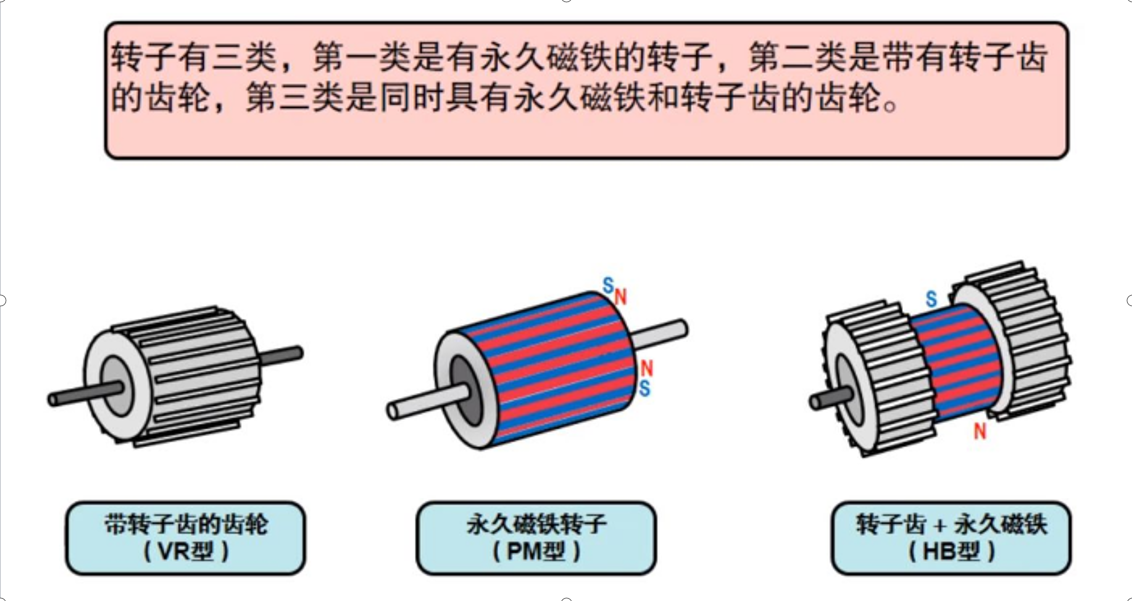 转子有三类，第一类是有永久磁铁的转子，第二类是带有转子齿的齿轮，第三类是同时具有永久磁铁和转子齿的齿轮。

S
N
N
S

S
N

带转子齿的齿轮
（VR型）

永久磁铁转子
（PM型）

转子齿 + 永久磁铁
（HB型）