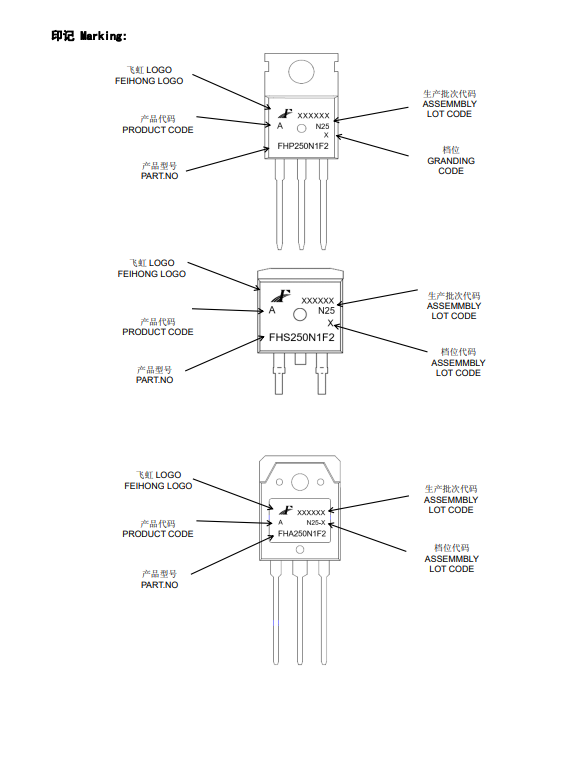 印记 Marking:

飞虹 LOGO
FEIHONG LOGO

产品代码
PRODUCT CODE

产品型号
PART.NO

XXXXXX
A
N25
X
FHP250N1F2

生产批次代码
ASSEMMBLY
LOT CODE

档位
GRANDING
CODE

飞虹 LOGO
FEIHONG LOGO

产品代码
PRODUCT CODE

产品型号
PART.NO

XXXXXX
A
N25
X
FHS250N1F2

生产批次代码
ASSEMMBLY
LOT CODE

档位代码
ASSEMMBLY
LOT CODE

飞虹 LOGO
FEIHONG LOGO

产品代码
PRODUCT CODE

产品型号
PART.NO

XXXXXX
A
N25-X
FHA250N1F2

生产批次代码
ASSEMMBLY
LOT CODE

档位代码
ASSEMMBLY
LOT CODE