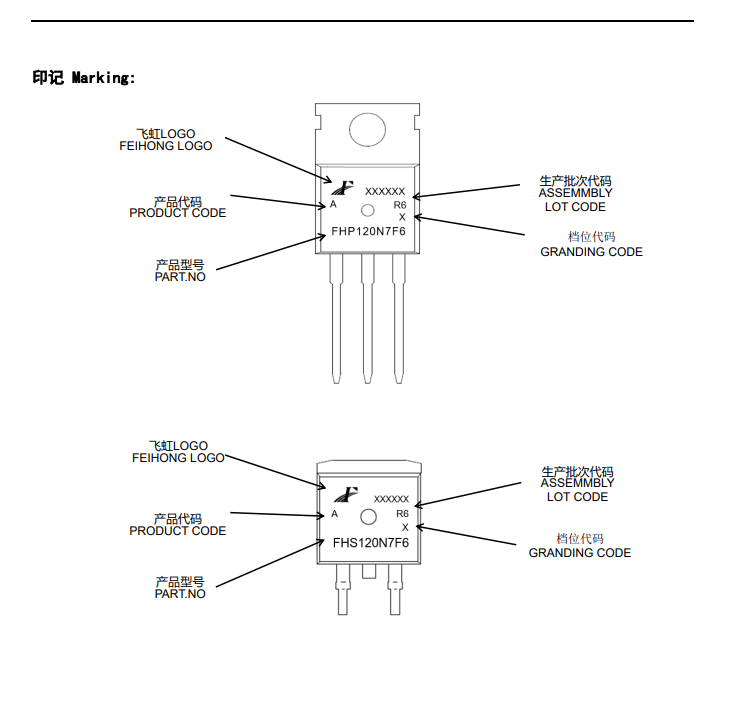 印记 Marking:

飞虹LOGO
FEIHONG LOGO

产品代码
PRODUCT CODE

产品型号
PART.NO

XXXXXX
A
R6
X
FHP120N7F6

生产批次代码
ASSEMMBLY
LOT CODE

档位代码
GRANDING CODE

飞虹LOGO
FEIHONG LOGO

产品代码
PRODUCT CODE

产品型号
PART.NO

XXXXXX
A
R6
X
FHS120N7F6

生产批次代码
ASSEMMBLY
LOT CODE

档位代码
GRANDING CODE