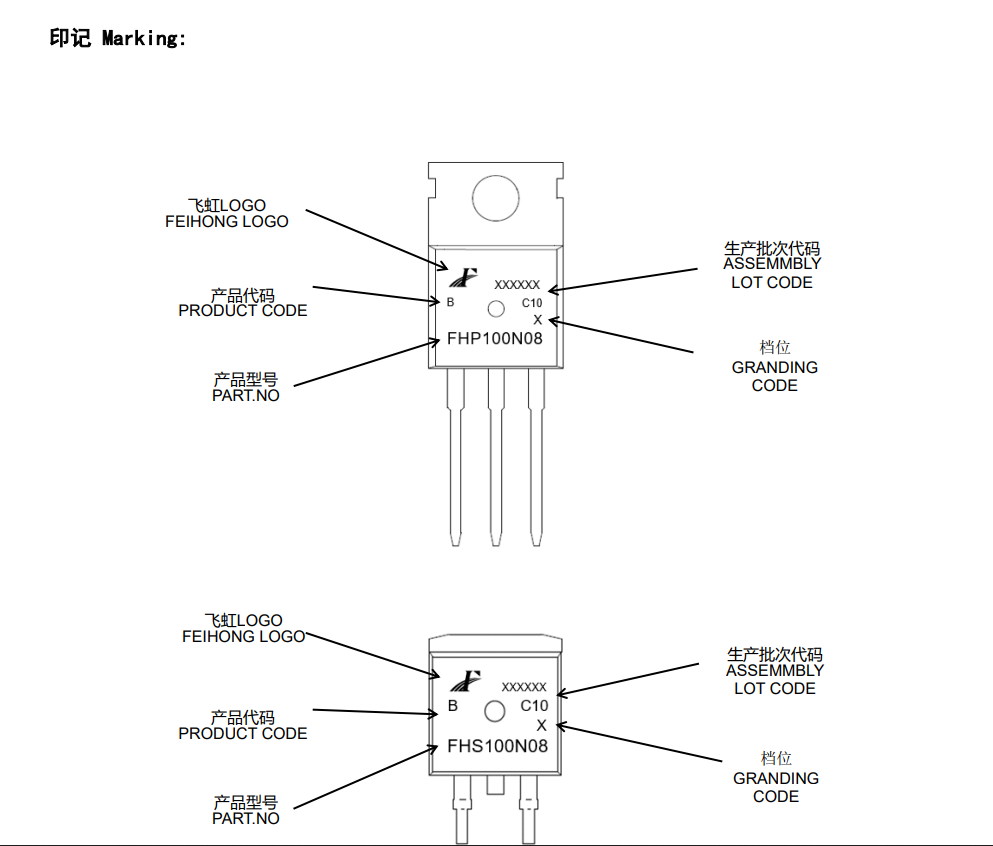 印记 Marking:

飞虹LOGO
FEIHONG LOGO

产品代码
PRODUCT CODE

产品型号
PART.NO

XXXXXX
B
C10
X
FHP100N08

生产批次代码
ASSEMMBLY
LOT CODE

档位
GRANDING
CODE

飞虹LOGO
FEIHONG LOGO

产品代码
PRODUCT CODE

产品型号
PART.NO

XXXXXX
B
C10
X
FHS100N08

生产批次代码
ASSEMMBLY
LOT CODE

档位
GRANDING
CODE