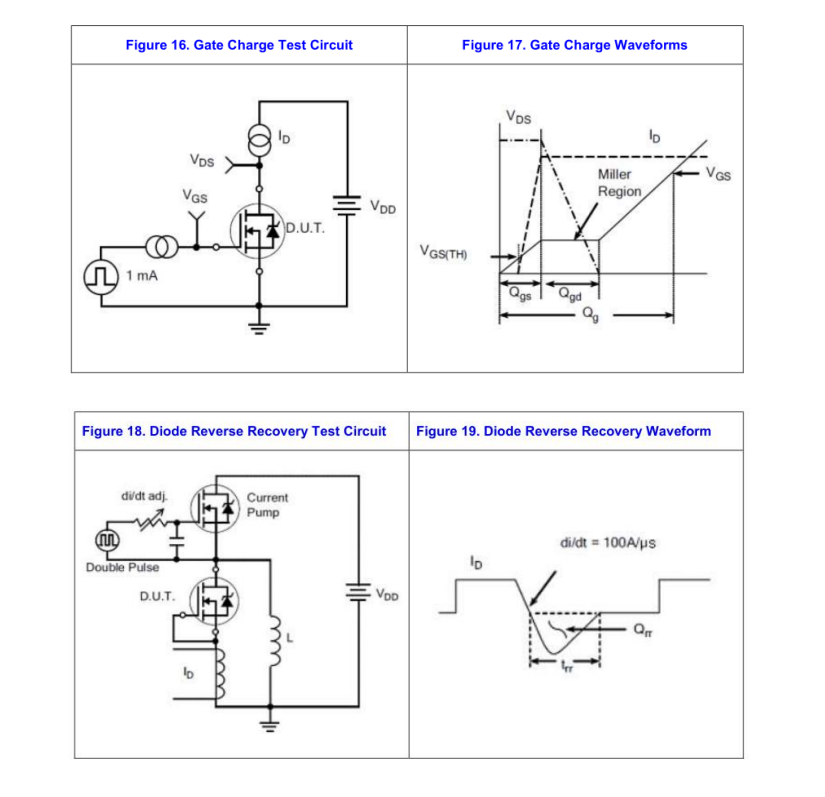 Figure 16. Gate Charge Test Circuit

$I_D$

$V_{DS}$

$V_{GS}$

$V_{DD}$

D.U.T.

1 mA

Figure 17. Gate Charge Waveforms

$V_{DS}$

$I_D$

Miller Region

$V_{GS}$

$V_{GS(TH)}$

$Q_{gs}$

$Q_{gd}$

$Q_g$

Figure 18. Diode Reverse Recovery Test Circuit

di/dt adj.

Current Pump

Double Pulse

D.U.T.

$V_{DD}$

L

$I_D$

Figure 19. Diode Reverse Recovery Waveform

di/dt = 100A/µs

$I_D$

$Q_{rr}$

$t_{rr}$