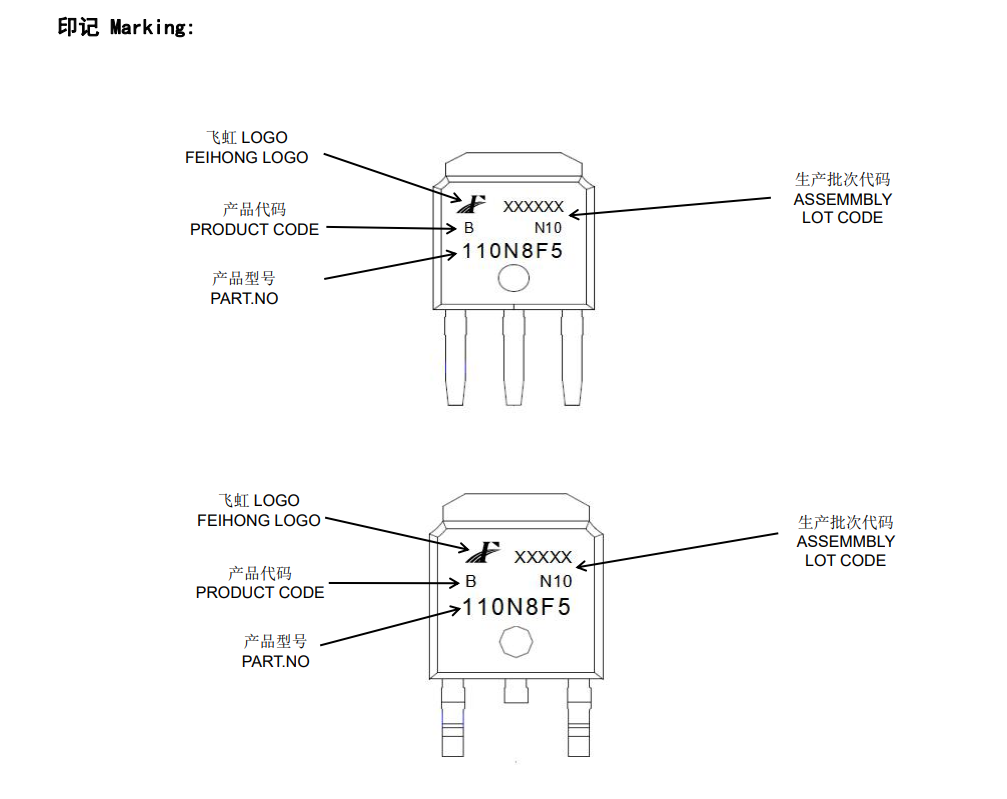 印记 Marking:

飞虹 LOGO
FEIHONG LOGO

产品代码
PRODUCT CODE

产品型号
PART.NO

XXXXXX
B N10
110N8F5

生产批次代码
ASSEMMBLY
LOT CODE

飞虹 LOGO
FEIHONG LOGO

产品代码
PRODUCT CODE

产品型号
PART.NO

XXXXX
B N10
110N8F5

生产批次代码
ASSEMMBLY
LOT CODE