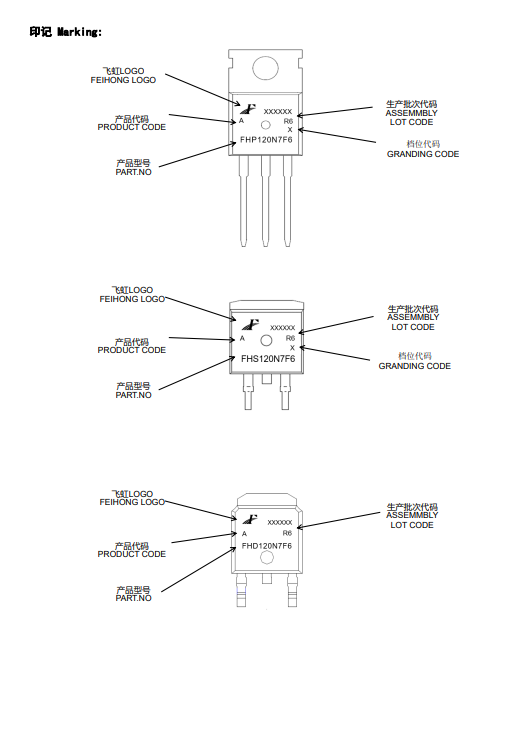 印记 Marking:

飞虹LOGO
FEIHONG LOGO

产品代码
PRODUCT CODE

产品型号
PART.NO

XXXXXX
A
R6
X
FHP120N7F6

生产批次代码
ASSEMMBLY
LOT CODE

档位代码
GRANDING CODE

飞虹LOGO
FEIHONG LOGO

产品代码
PRODUCT CODE

产品型号
PART.NO

XXXXXX
A
R6
X
FHS120N7F6

生产批次代码
ASSEMMBLY
LOT CODE

档位代码
GRANDING CODE

飞虹LOGO
FEIHONG LOGO

产品代码
PRODUCT CODE

产品型号
PART.NO

XXXXXX
A
R6
FHD120N7F6

生产批次代码
ASSEMMBLY
LOT CODE